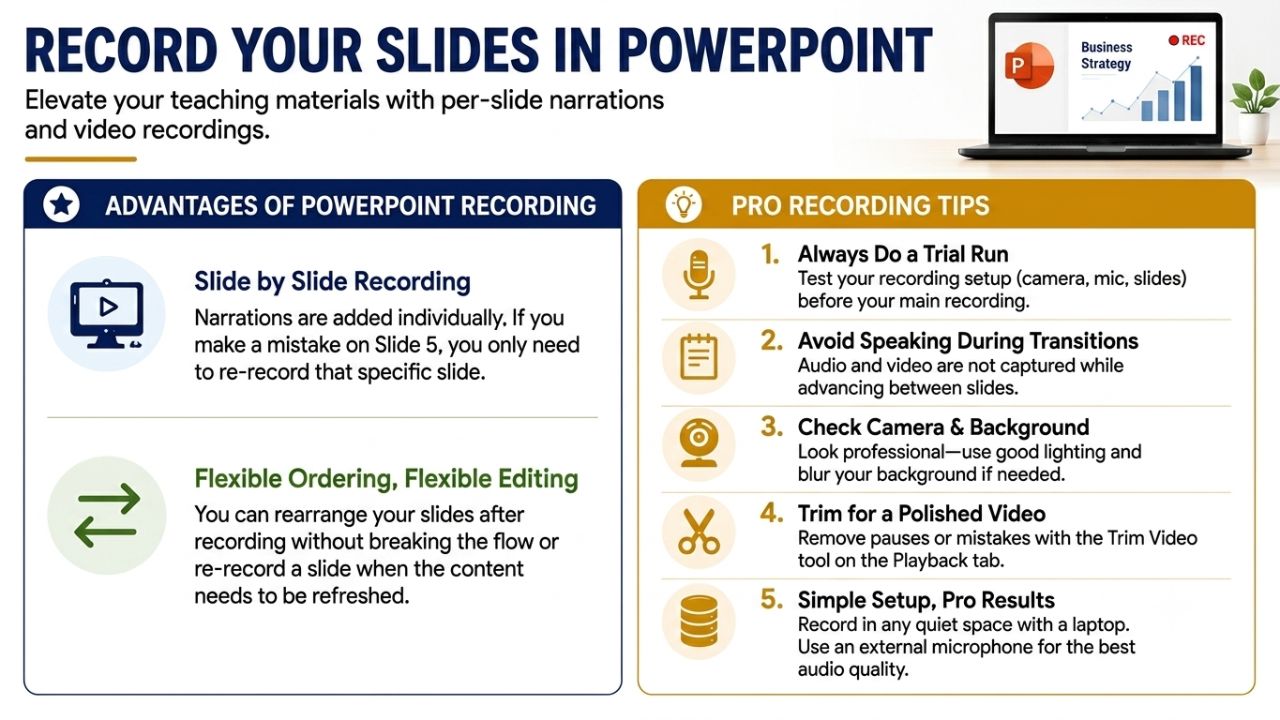 RECORD YOUR SLIDES IN POWERPOINT

Elevate your teaching materials with per-slide narrations and video recordings.

Business Strategy

REC

ADVANTAGES OF POWERPOINT RECORDING

Slide by Slide Recording

Narrations are added individually. If you make a mistake on Slide 5, you only need to re-record that specific slide.

Flexible Ordering, Flexible Editing

You can rearrange your slides after recording without breaking the flow or re-record a slide when the content needs to be refreshed.

PRO RECORDING TIPS

1. Always Do a Trial Run
Test your recording setup (camera, mic, slides) before your main recording.

2. Avoid Speaking During Transitions
Audio and video are not captured while advancing between slides.

3. Check Camera & Background
Look professional—use good lighting and blur your background if needed.

4. Trim for a Polished Video
Remove pauses or mistakes with the Trim Video tool on the Playback tab.

5. Simple Setup, Pro Results
Record in any quiet space with a laptop. Use an external microphone for the best audio quality.